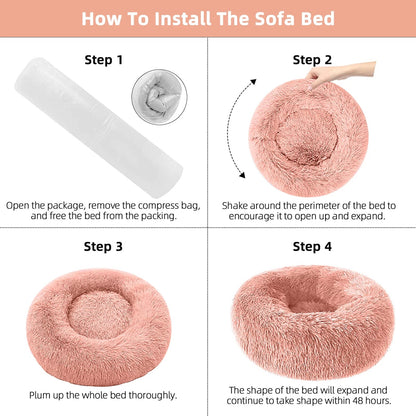 How To Install The Sofa Bed

Step 1

Open the package, remove the compress bag, and free the bed from the packing.

Step 2

Shake around the perimeter of the bed to encourage it to open up and expand.

Step 3

Plum up the whole bed thoroughly.

Step 4

The shape of the bed will expand and continue to take shape within 48 hours.